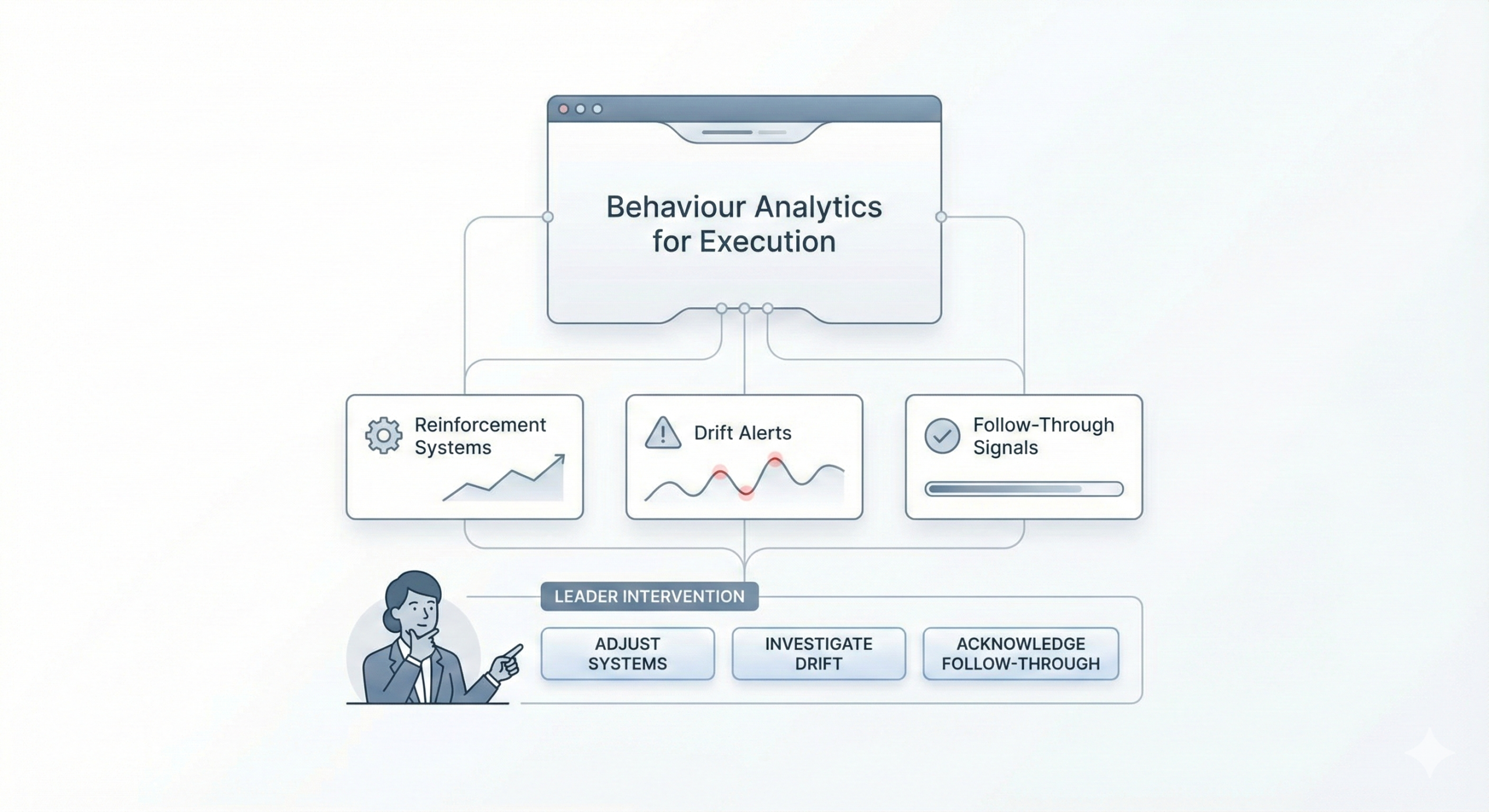 Behaviour Analytics for Execution

Reinforcement Systems

Drift Alerts

Follow-Through Signals

LEADER INTERVENTION

ADJUST SYSTEMS

INVESTIGATE DRIFT

ACKNOWLEDGE FOLLOW-THROUGH